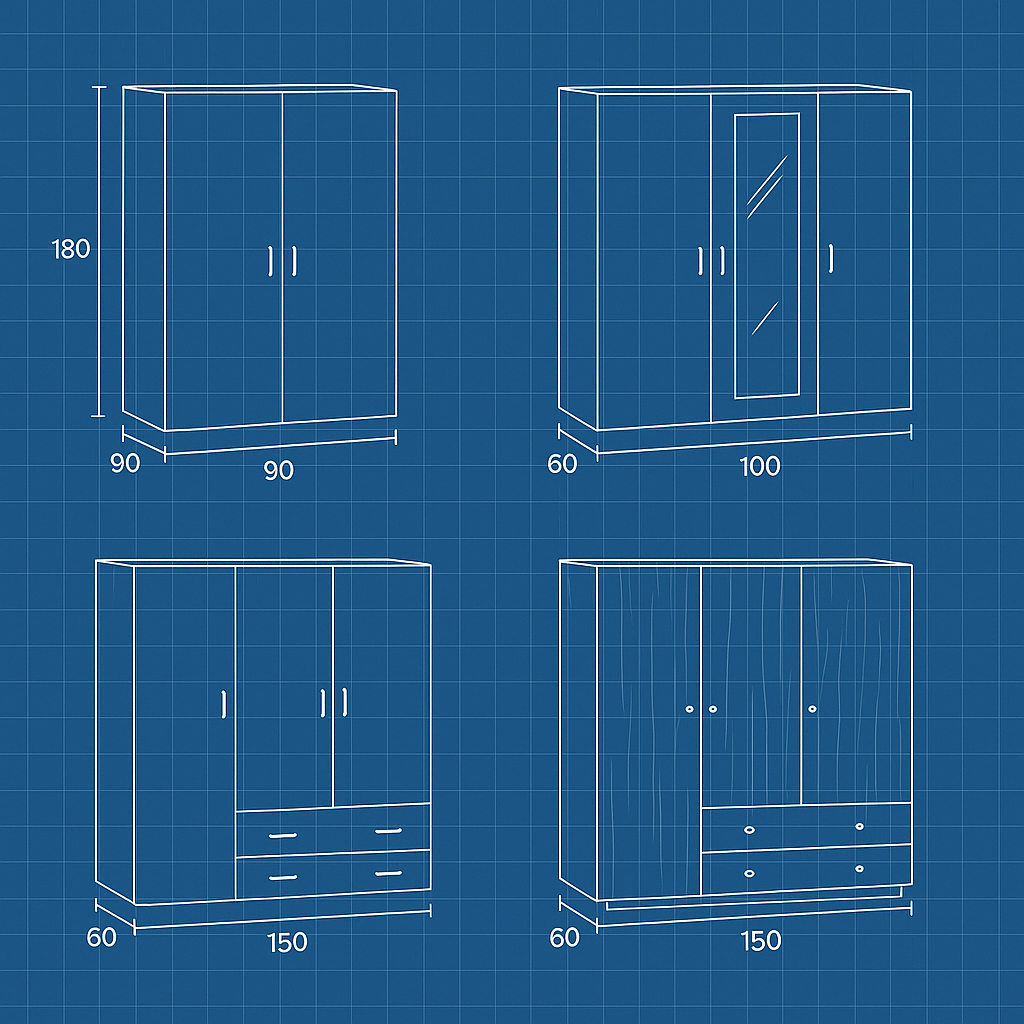 180

90

90

60

100

60

150

60

150