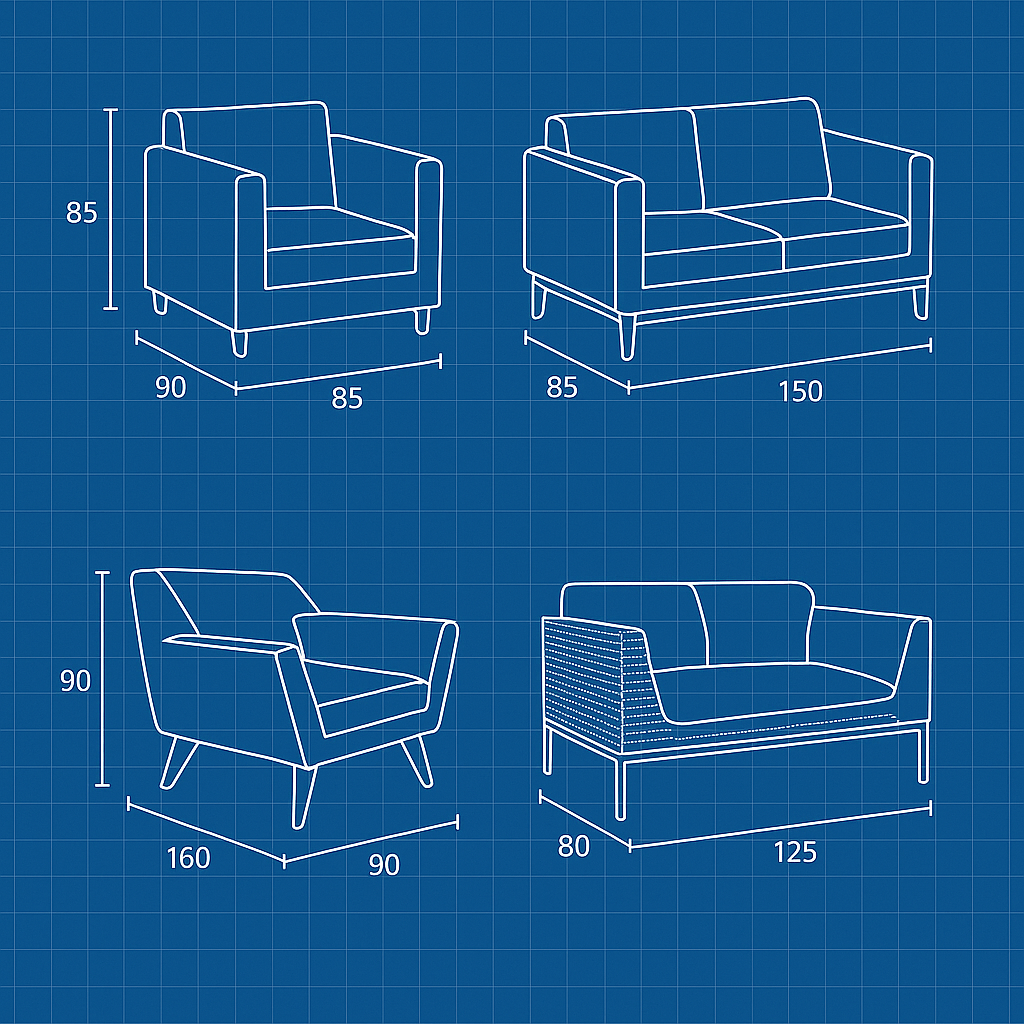 85

90

85

85

150

90

160

90

80

125